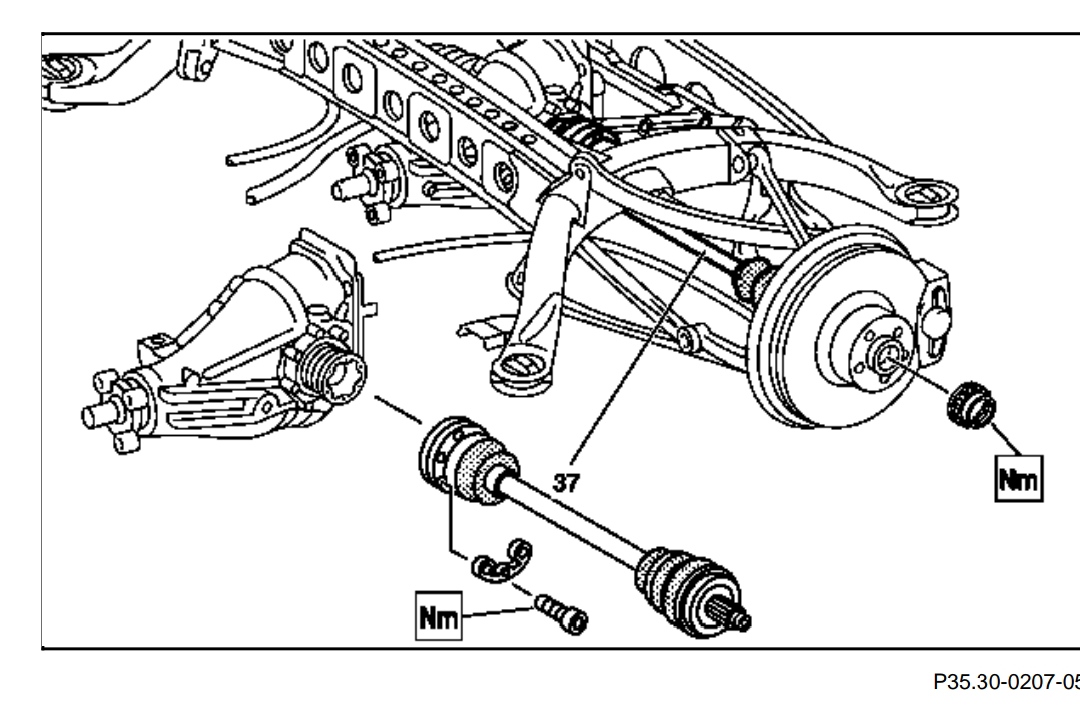 37

Nm

Nm

P35.30-0207-05