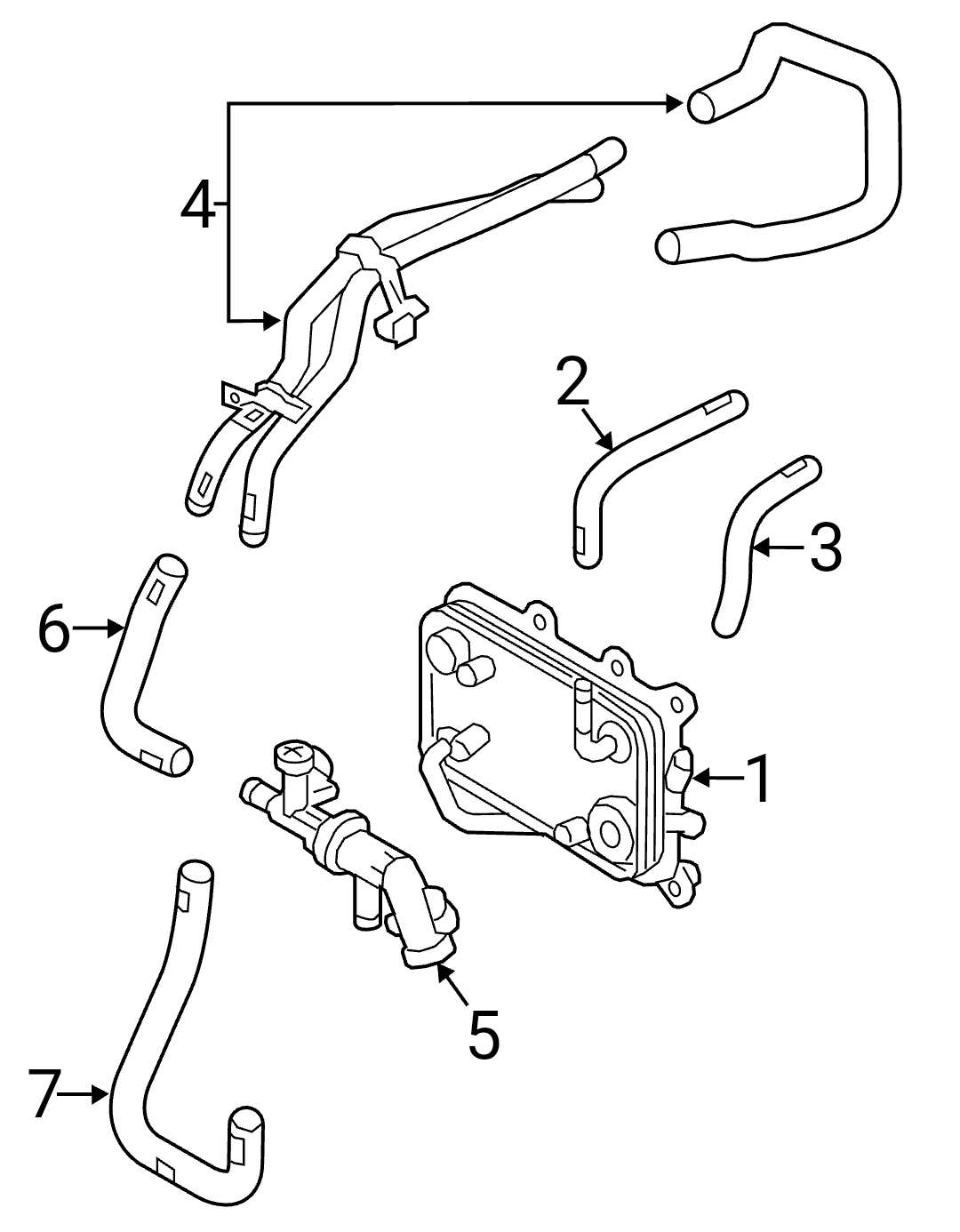 4
2
3
6
1
5
7